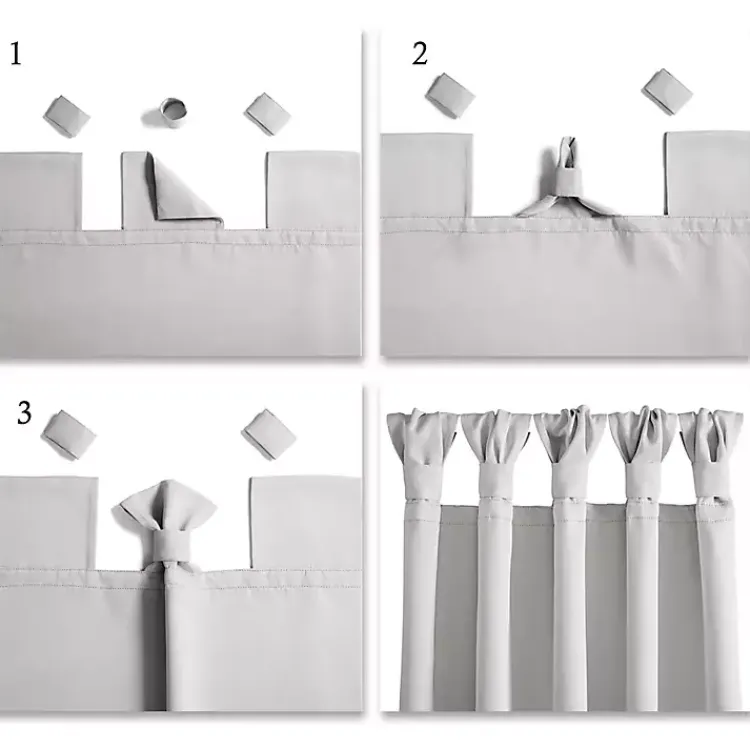 1

2

3