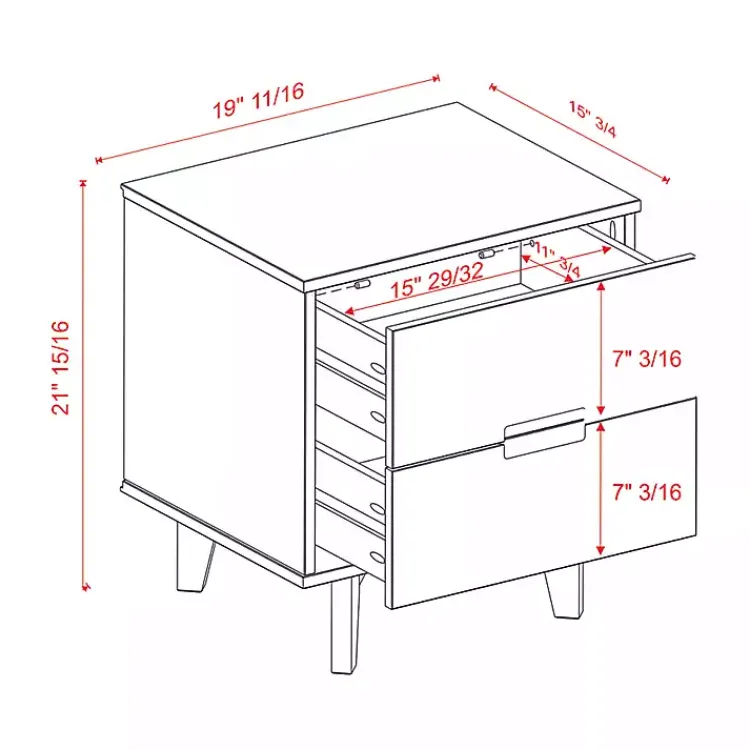 19" 11/16

15" 3/4

21" 15/16

15" 29/32

11" 3/4

7" 3/16

7" 3/16